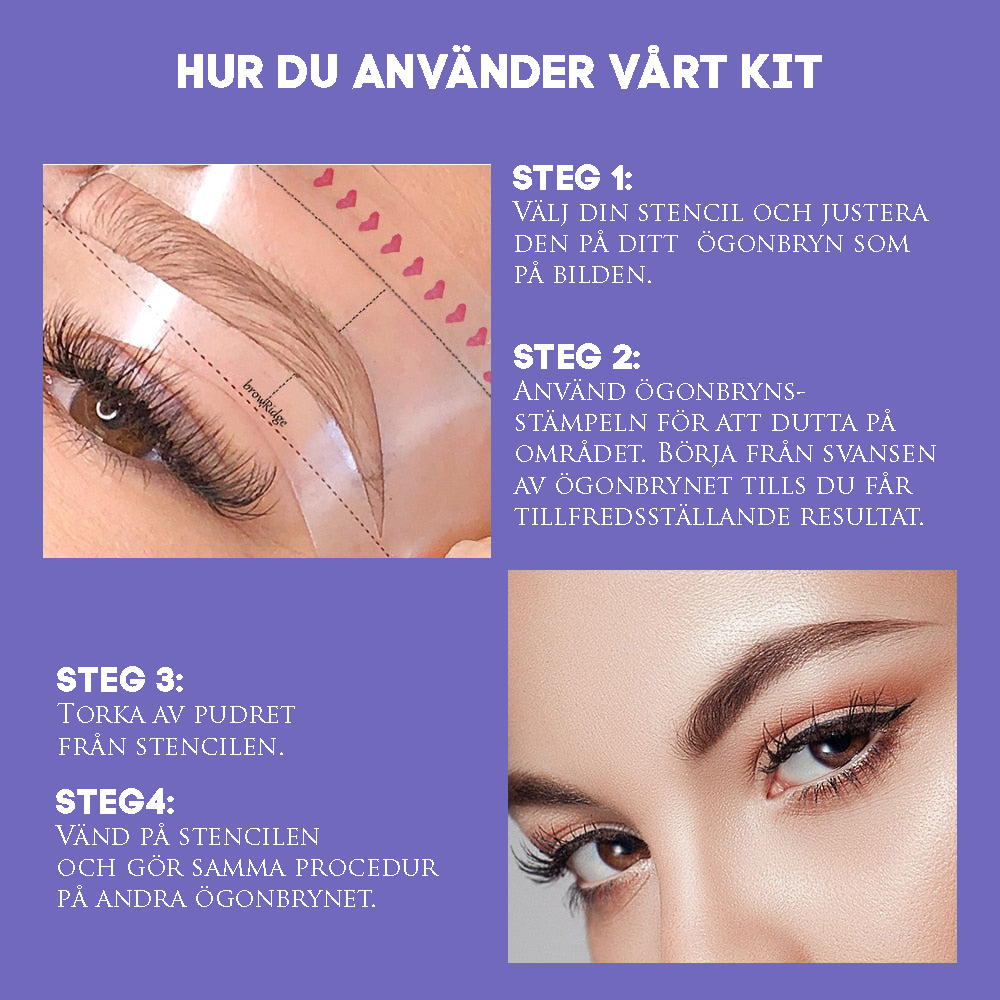 HUR DU ANVÄNDER VÅRT KIT

browRidge

STEG 1:
Välj din stencil och justera den på ditt ögonbryn som på bilden.

STEG 2:
Använd ögonbrynsstämpeln för att dutta på området. Börja från svansen av ögonbrynet tills du får tillfredsställande resultat.

STEG 3:
Torka av pudret från stencilen.

STEG4:
Vänd på stencilen och gör samma procedur på andra ögonbrynet.